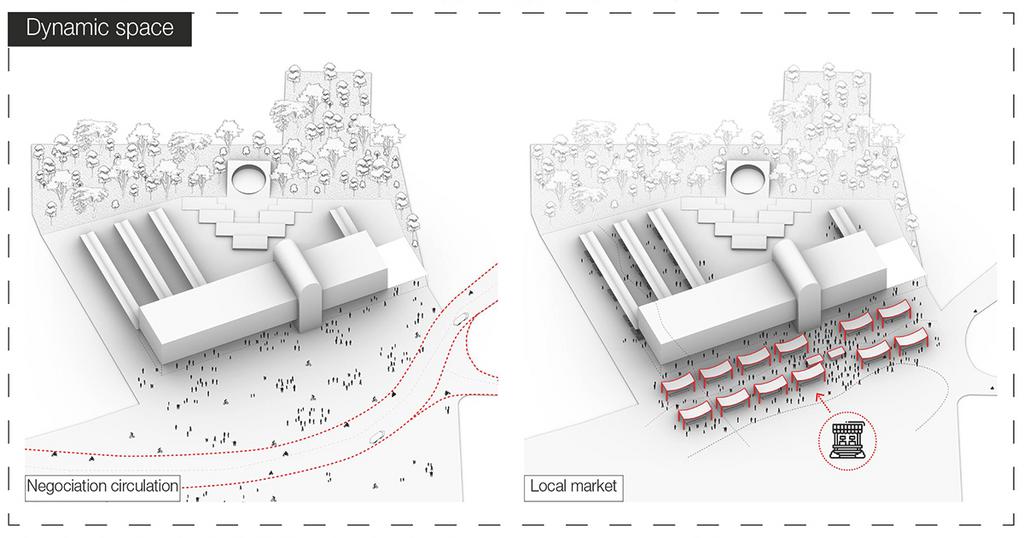 Dynamic space

Negociation circulation

Local market