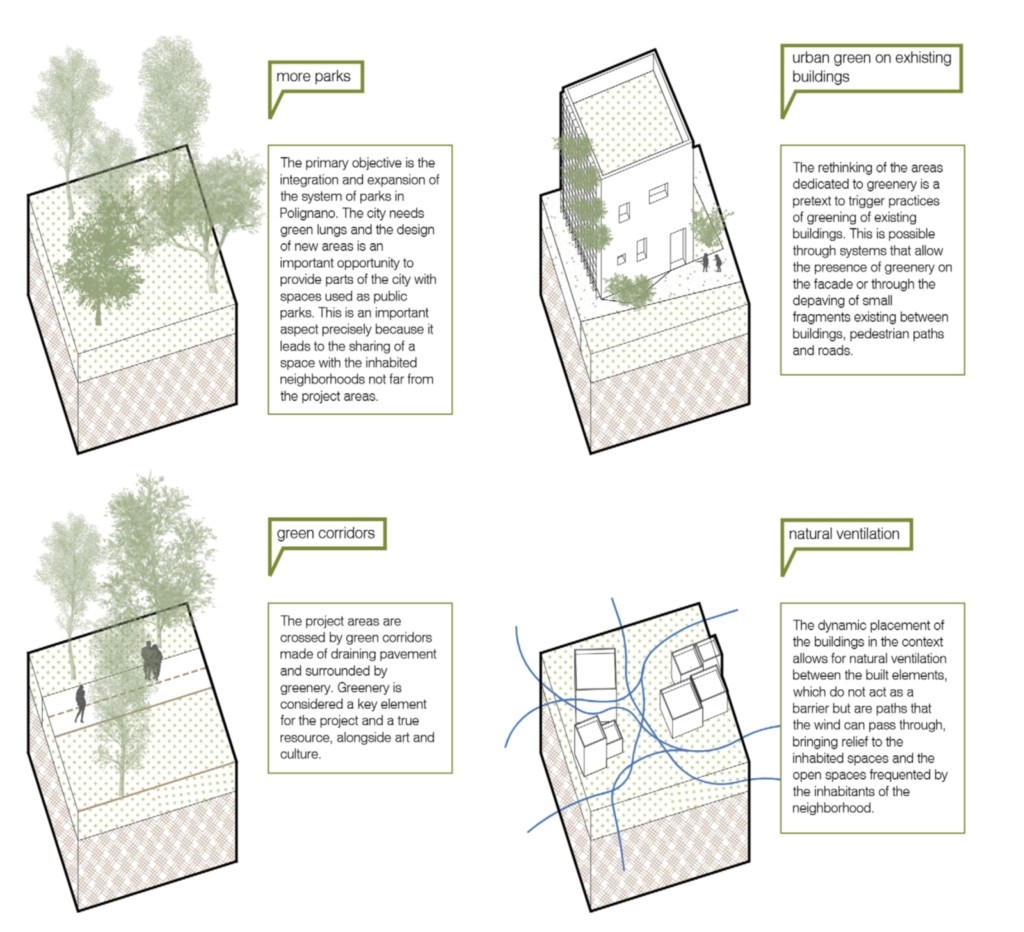 more parks

The primary objective is the integration and expansion of the system of parks in Polignano. The city needs green lungs and the design of new areas is an important opportunity to provide parts of the city with spaces used as public parks. This is an important aspect precisely because it leads to the sharing of a space with the inhabited neighborhoods not far from the project areas.

urban green on exhisting buildings

The rethinking of the areas dedicated to greenery is a pretext to trigger practices of greening of existing buildings. This is possible through systems that allow the presence of greenery on the facade or through the depaving of small fragments existing between buildings, pedestrian paths and roads.

green corridors

The project areas are crossed by green corridors made of draining pavement and surrounded by greenery. Greenery is considered a key element for the project and a true resource, alongside art and culture.

natural ventilation

The dynamic placement of the buildings in the context allows for natural ventilation between the built elements, which do not act as a barrier but are paths that the wind can pass through, bringing relief to the inhabited spaces and the open spaces frequented by the inhabitants of the neighborhood.